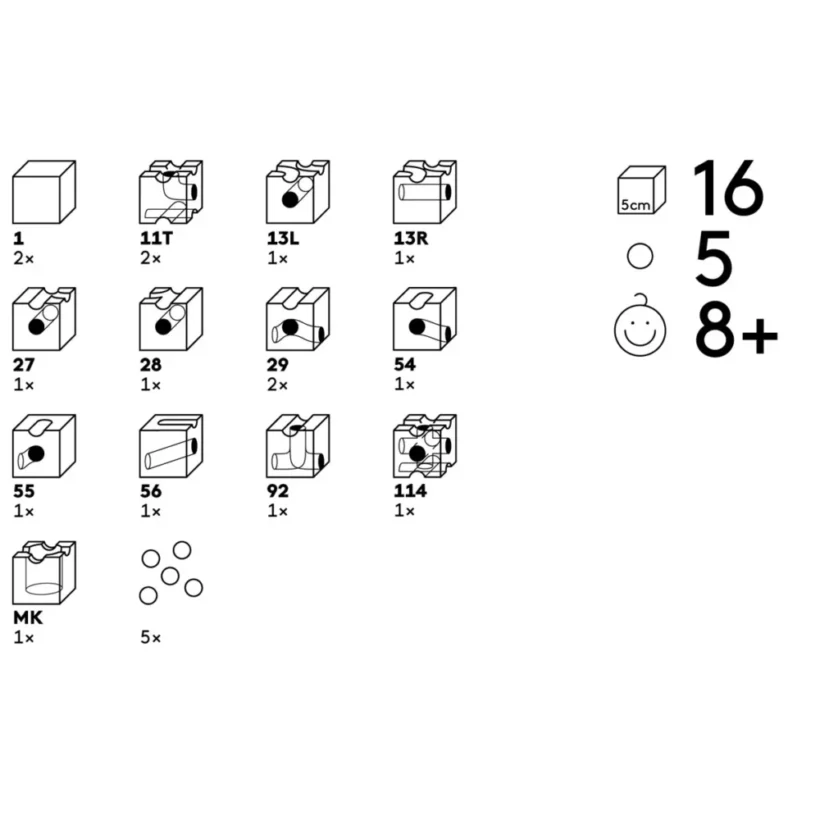 1
2×

11T
2×

13L
1×

13R
1×

27
1×

28
1×

29
2×

54
1×

55
1×

56
1×

92
1×

114
1×

MK
1×

5×

5cm
16

5

8+