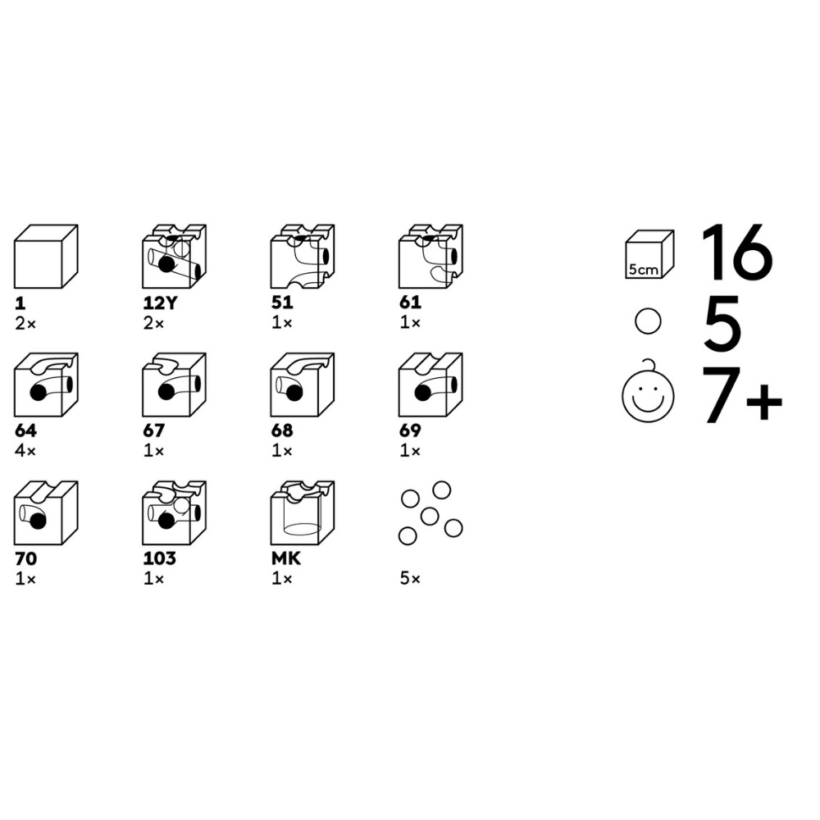 1
2×

12Y
2×

51
1×

61
1×

64
4×

67
1×

68
1×

69
1×

70
1×

103
1×

MK
1×

5×

5cm
16
5
7+