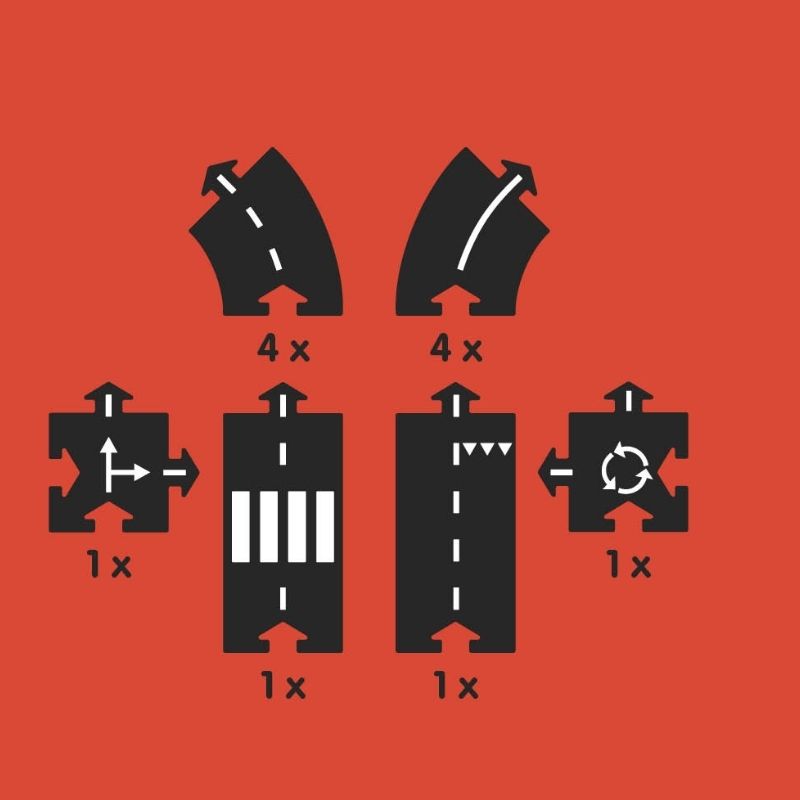 4 x

4 x

1 x

1 x

1 x

1 x